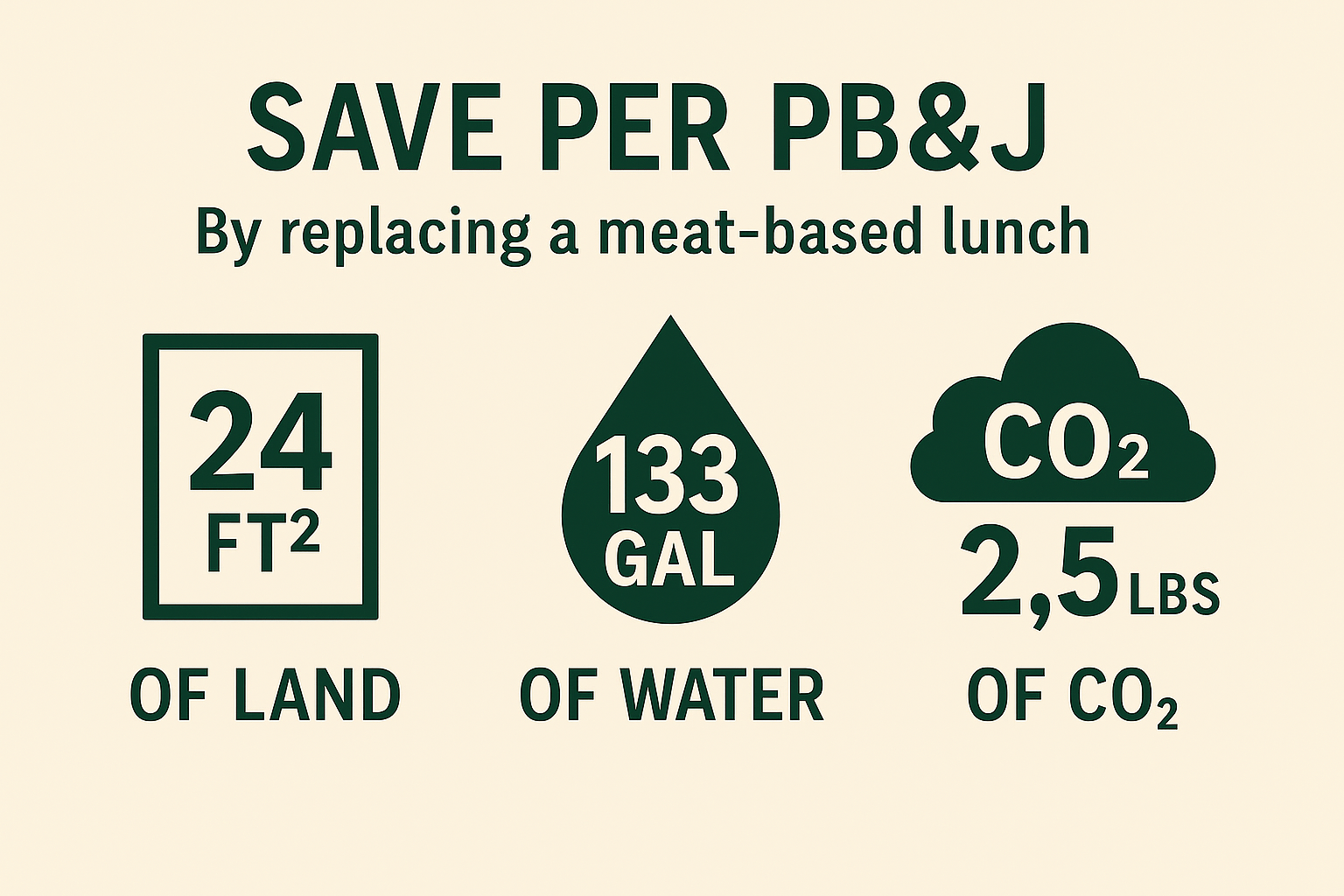 SAVE PER PB&J

By replacing a meat-based lunch

24 $FT^2$

OF LAND

133 GAL

OF WATER

$CO_2$

2,5 LBS

OF $CO_2$