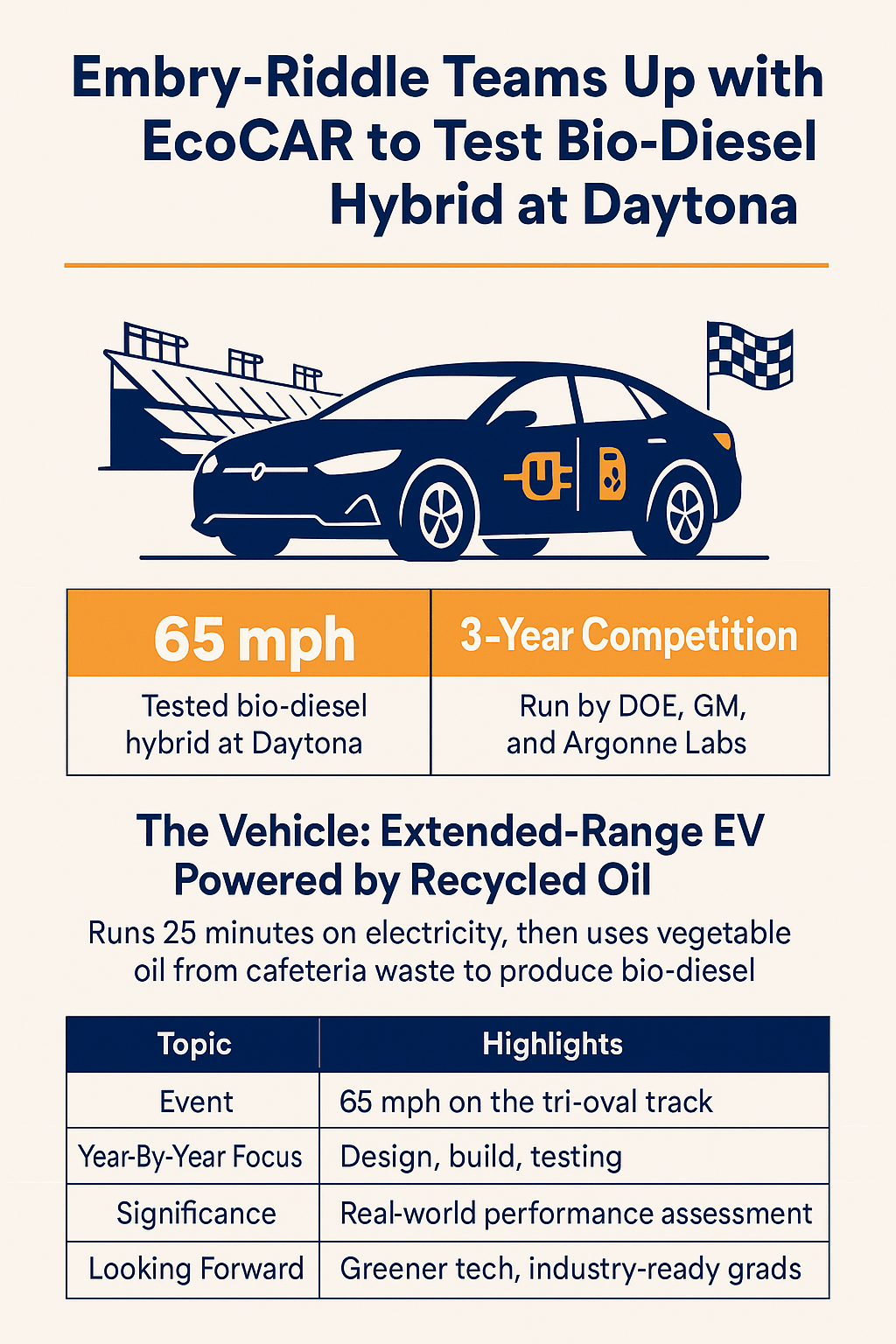 Embry-Riddle Teams Up with EcoCAR to Test Bio-Diesel Hybrid at Daytona

| 65 mph | 3-Year Competition |
|---|---|
| Tested bio-diesel hybrid at Daytona | Run by DOE, GM, and Argonne Labs |

The Vehicle: Extended-Range EV Powered by Recycled Oil

Runs 25 minutes on electricity, then uses vegetable oil from cafeteria waste to produce bio-diesel

| Topic | Highlights |
|---|---|
| Event | 65 mph on the tri-oval track |
| Year-By-Year Focus | Design, build, testing |
| Significance | Real-world performance assessment |
| Looking Forward | Greener tech, industry-ready grads |